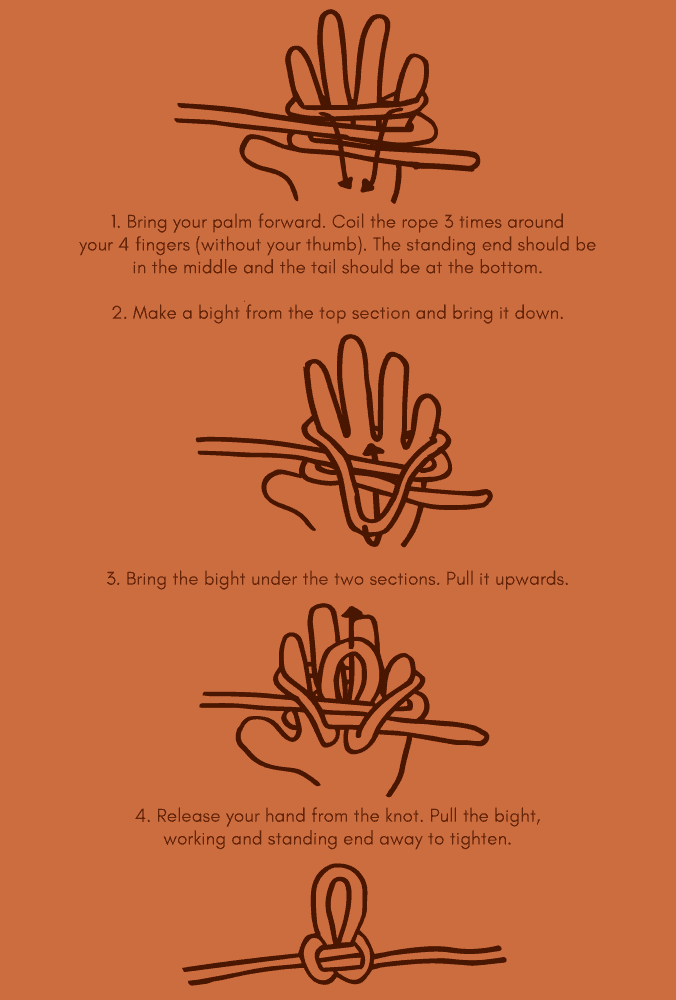 1. Bring your palm forward. Coil the rope 3 times around your 4 fingers (without your thumb). The standing end should be in the middle and the tail should be at the bottom.

2. Make a bight from the top section and bring it down.

3. Bring the bight under the two sections. Pull it upwards.

4. Release your hand from the knot. Pull the bight, working and standing end away to tighten.