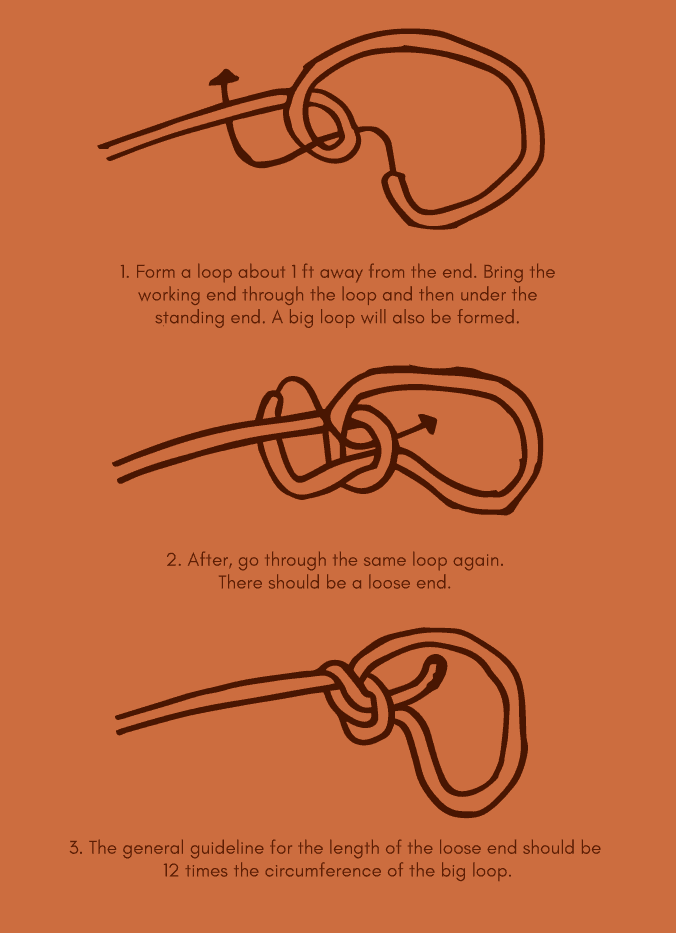 1. Form a loop about 1 ft away from the end. Bring the working end through the loop and then under the standing end. A big loop will also be formed.

2. After, go through the same loop again. There should be a loose end.

3. The general guideline for the length of the loose end should be 12 times the circumference of the big loop.