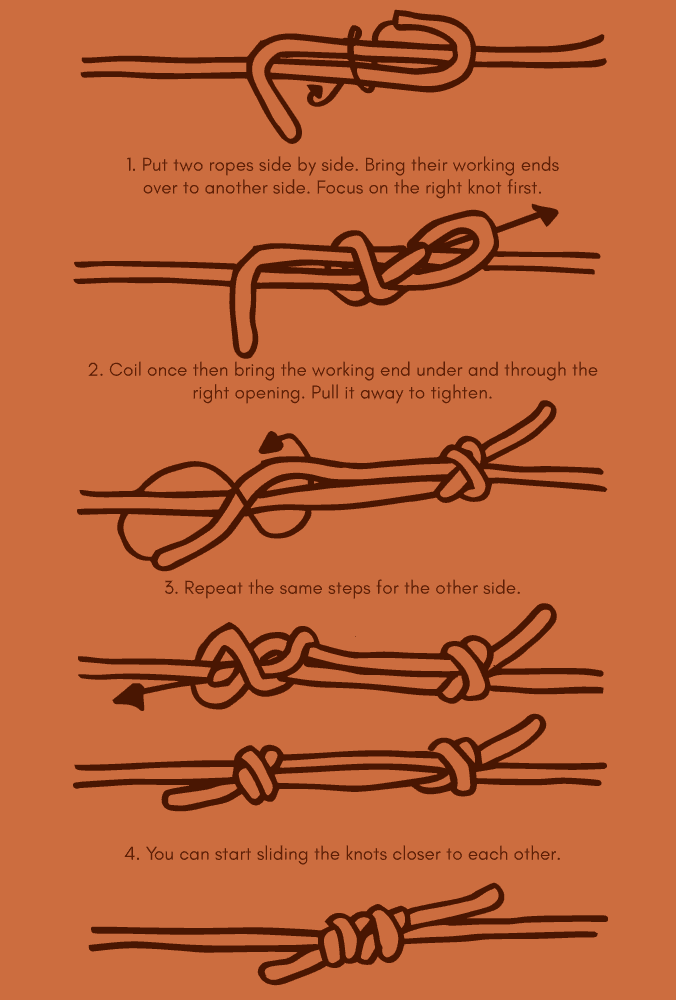 1. Put two ropes side by side. Bring their working ends over to another side. Focus on the right knot first.

2. Coil once then bring the working end under and through the right opening. Pull it away to tighten.

3. Repeat the same steps for the other side.

4. You can start sliding the knots closer to each other.