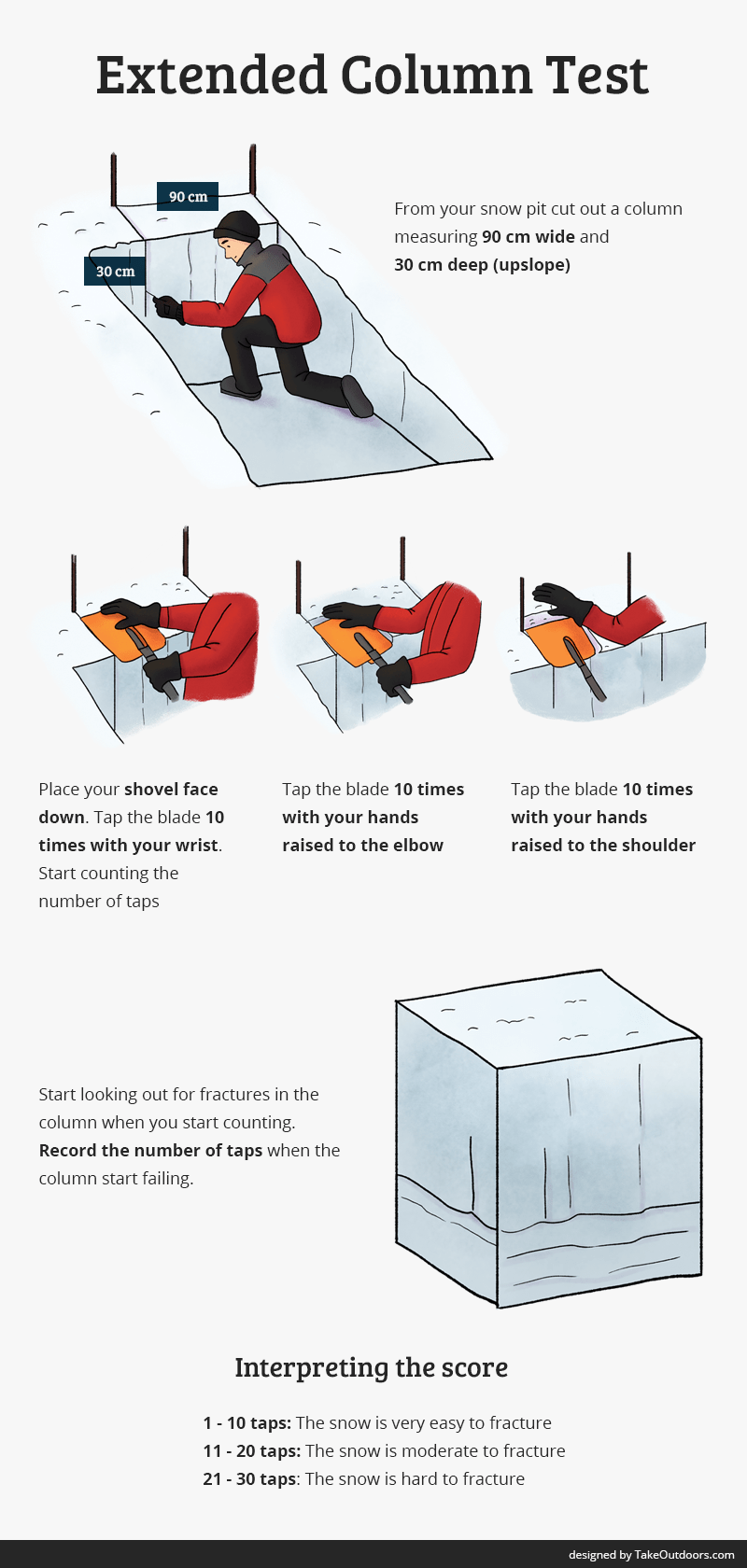 Extended Column Test

90 cm

30 cm

From your snow pit cut out a column measuring 90 cm wide and 30 cm deep (upslope)

Place your shovel face down. Tap the blade 10 times with your wrist. Start counting the number of taps

Tap the blade 10 times with your hands raised to the elbow

Tap the blade 10 times with your hands raised to the shoulder

Start looking out for fractures in the column when you start counting. Record the number of taps when the column start failing.

Interpreting the score

1 - 10 taps: The snow is very easy to fracture
11 - 20 taps: The snow is moderate to fracture
21 - 30 taps: The snow is hard to fracture

designed by TakeOutdoors.com