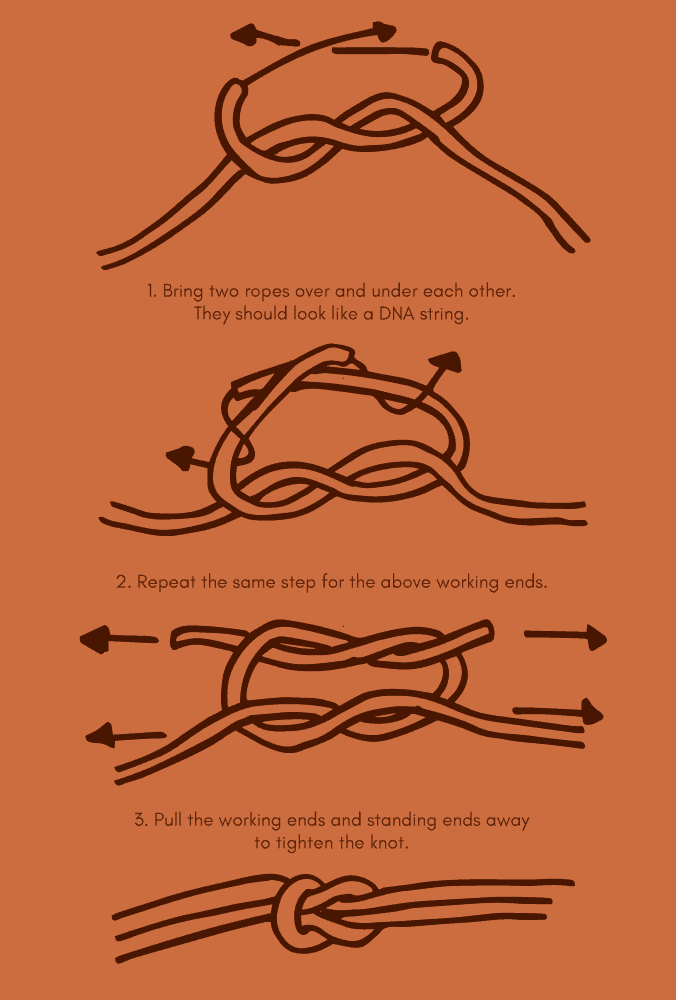 1. Bring two ropes over and under each other. They should look like a DNA string.

2. Repeat the same step for the above working ends.

3. Pull the working ends and standing ends away to tighten the knot.