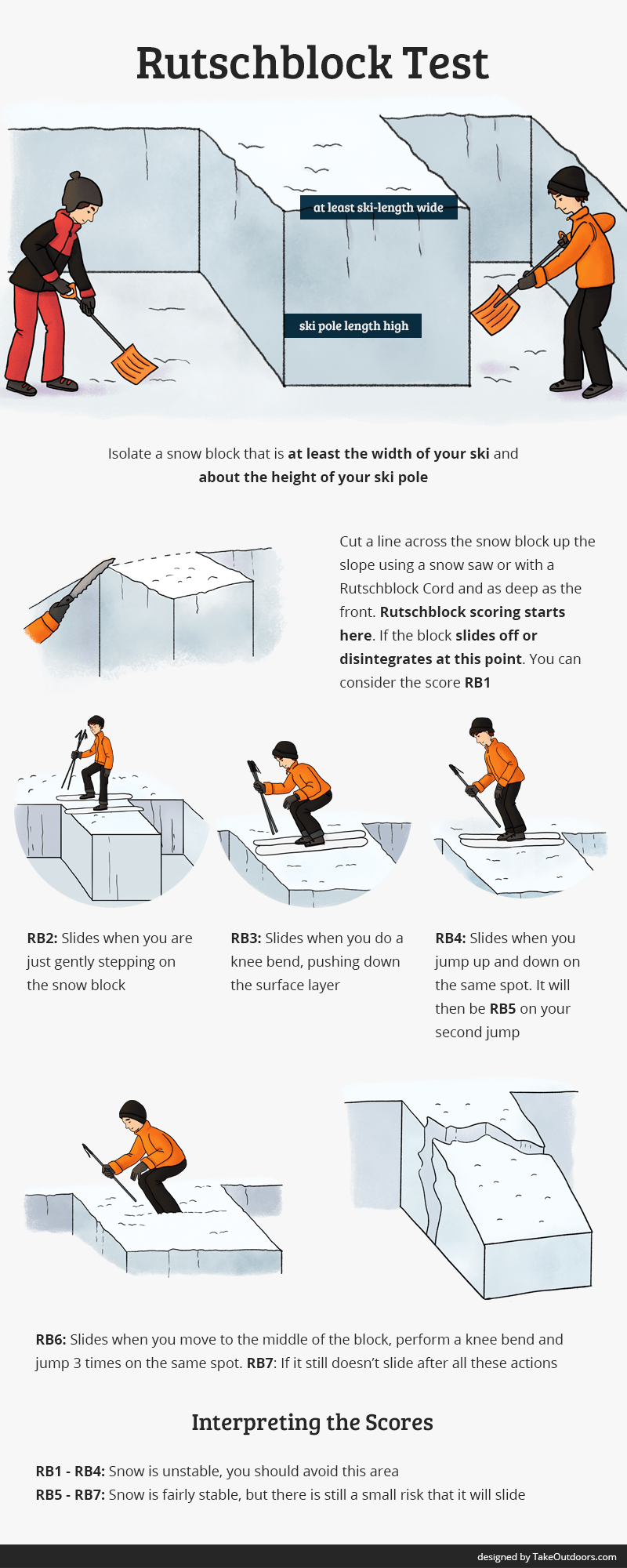 Rutschblock Test

at least ski-length wide

ski pole length high

Isolate a snow block that is at least the width of your ski and about the height of your ski pole

Cut a line across the snow block up the slope using a snow saw or with a Rutschblock Cord and as deep as the front. Rutschblock scoring starts here. If the block slides off or disintegrates at this point. You can consider the score RB1

RB2: Slides when you are just gently stepping on the snow block

RB3: Slides when you do a knee bend, pushing down the surface layer

RB4: Slides when you jump up and down on the same spot. It will then be RB5 on your second jump

RB6: Slides when you move to the middle of the block, perform a knee bend and jump 3 times on the same spot. RB7: If it still doesn't slide after all these actions

Interpreting the Scores

RB1 - RB4: Snow is unstable, you should avoid this area
RB5 - RB7: Snow is fairly stable, but there is still a small risk that it will slide

designed by TakeOutdoors.com