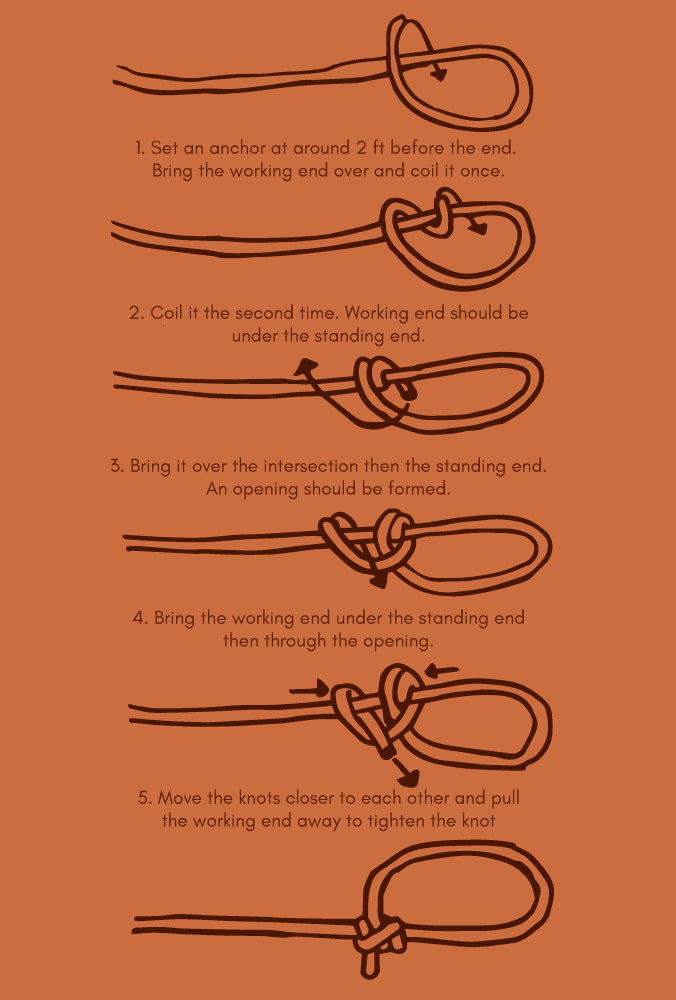 1. Set an anchor at around 2 ft before the end. Bring the working end over and coil it once.

2. Coil it the second time. Working end should be under the standing end.

3. Bring it over the intersection then the standing end. An opening should be formed.

4. Bring the working end under the standing end then through the opening.

5. Move the knots closer to each other and pull the working end away to tighten the knot